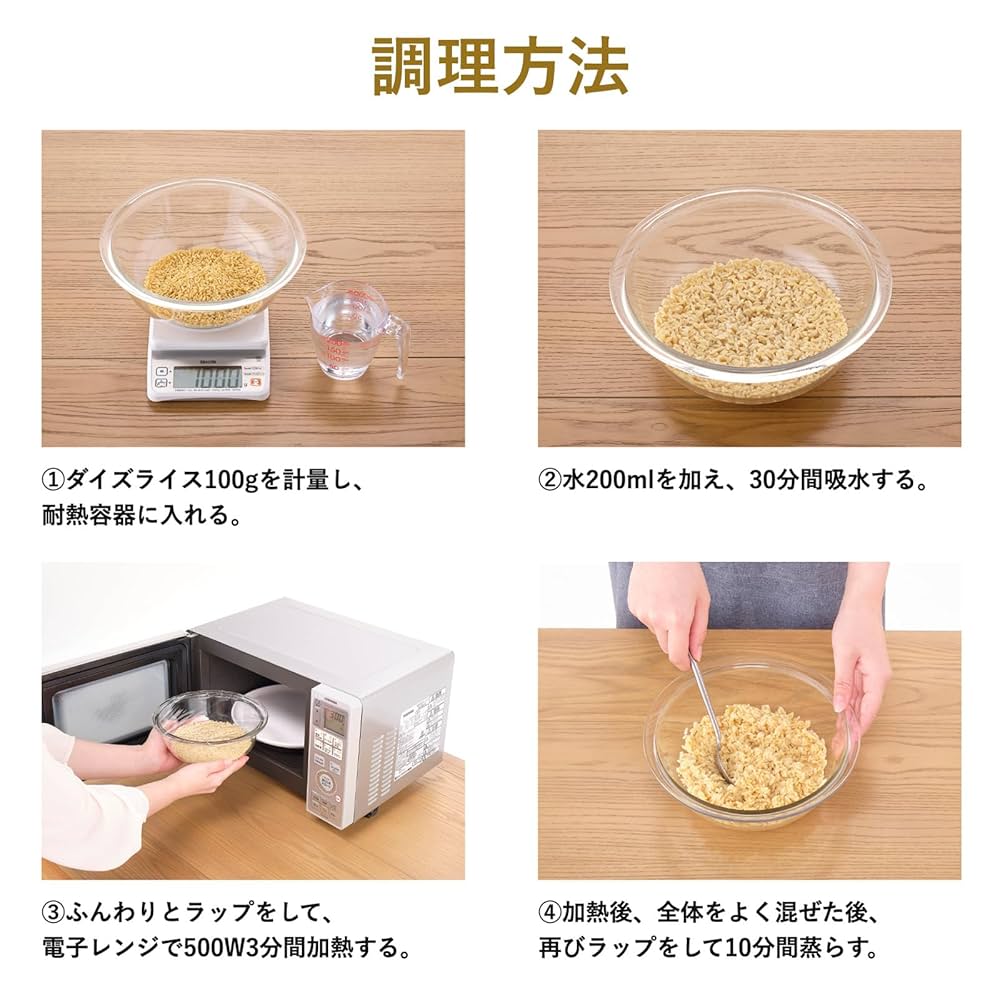 調理方法

①ダイズライス100gを計量し、耐熱容器に入れる。

②水200mlを加え、30分間吸水する。

③ふんわりとラップをして、電子レンジで500W3分間加熱する。

④加熱後、全体をよく混ぜた後、再びラップをして10分間蒸らす。